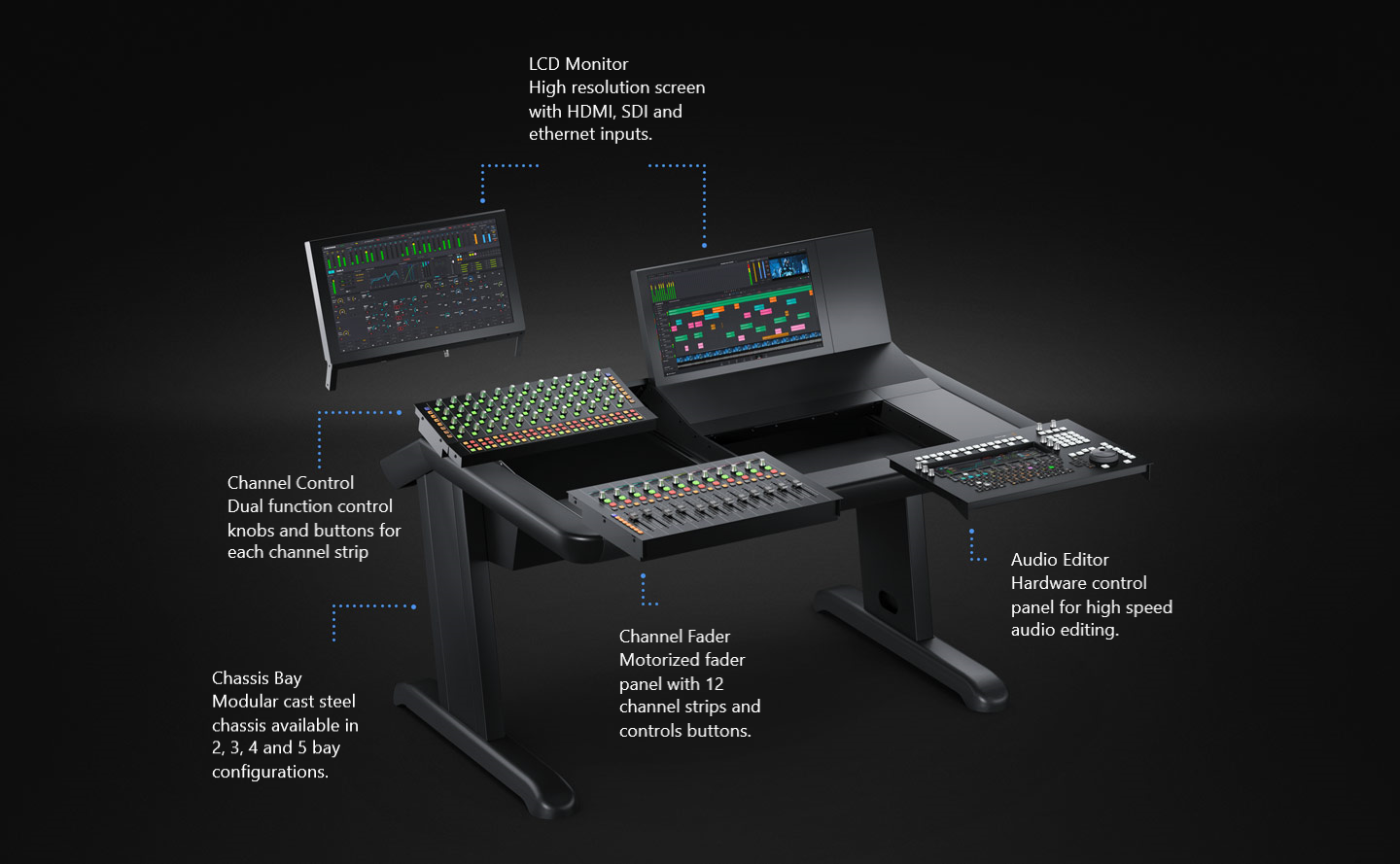 LCD Monitor
High resolution screen with HDMI, SDI and ethernet inputs.

Channel Control
Dual function control knobs and buttons for each channel strip

Chassis Bay
Modular cast steel chassis available in 2, 3, 4 and 5 bay configurations.

Channel Fader
Motorized fader panel with 12 channel strips and controls buttons.

Audio Editor
Hardware control panel for high speed audio editing.