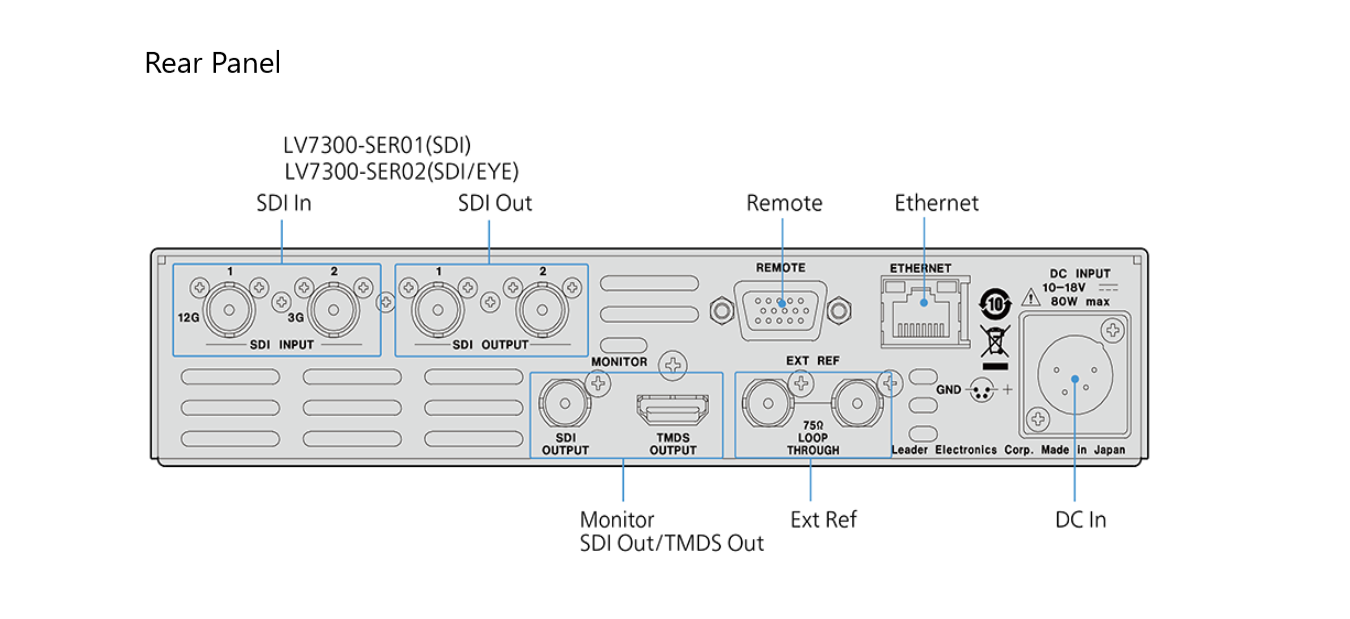 Rear Panel

LV7300-SER01(SDI)
LV7300-SER02(SDI/EYE)

SDI In

SDI Out

Remote

Ethernet

1
2
12G
3G
SDI INPUT

1
2
SDI OUTPUT

REMOTE

ETHERNET

10

DC INPUT
10–18V
80W max

MONITOR

SDI
OUTPUT

TMDS
OUTPUT

EXT REF

75Ω
LOOP
THROUGH

GND

Leader Electronics Corp. Made in Japan

Monitor
SDI Out/TMDS Out

Ext Ref

DC In