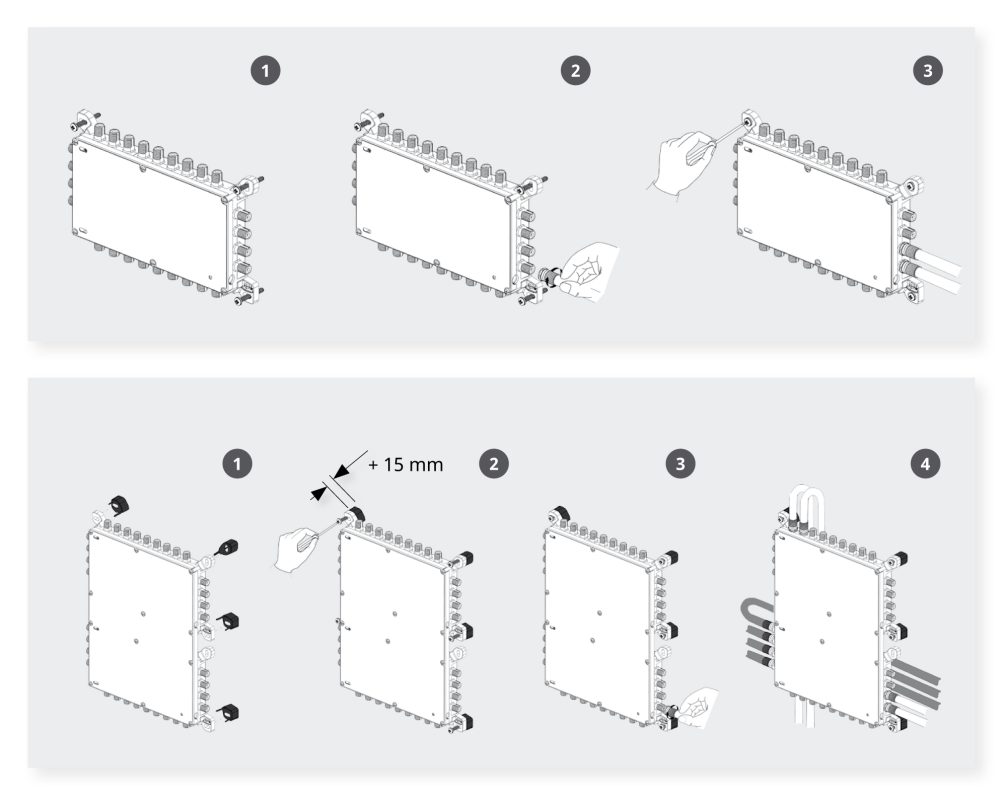 1
2
3

1
+ 15 mm
2
3
4