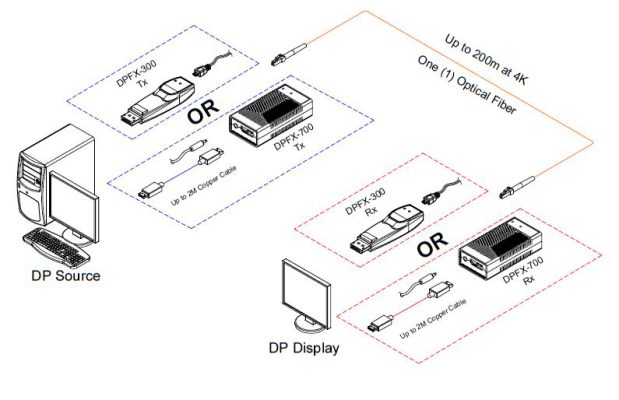 Up to 200m at 4K
One (1) Optical Fiber

DPFX-300
Tx

OR

DPFX-700
Tx

Up to 2M Copper Cable

DP Source

DPFX-300
Rx

OR

DPFX-700
Rx

Up to 2M Copper Cable

DP Display