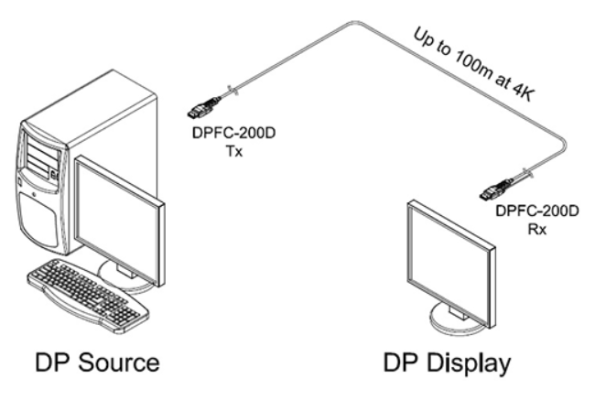 Up to 100m at 4K

DPFC-200D
Tx

DPFC-200D
Rx

DP Source

DP Display