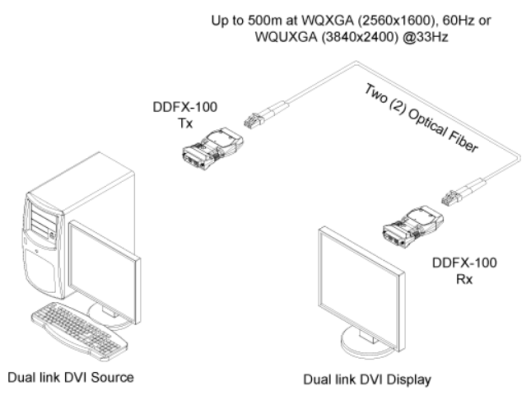 Up to 500m at WQXGA (2560x1600), 60Hz or WQUXGA (3840x2400) @33Hz

DDFX-100
Tx

Two (2) Optical Fiber

DDFX-100
Rx

Dual link DVI Source

Dual link DVI Display